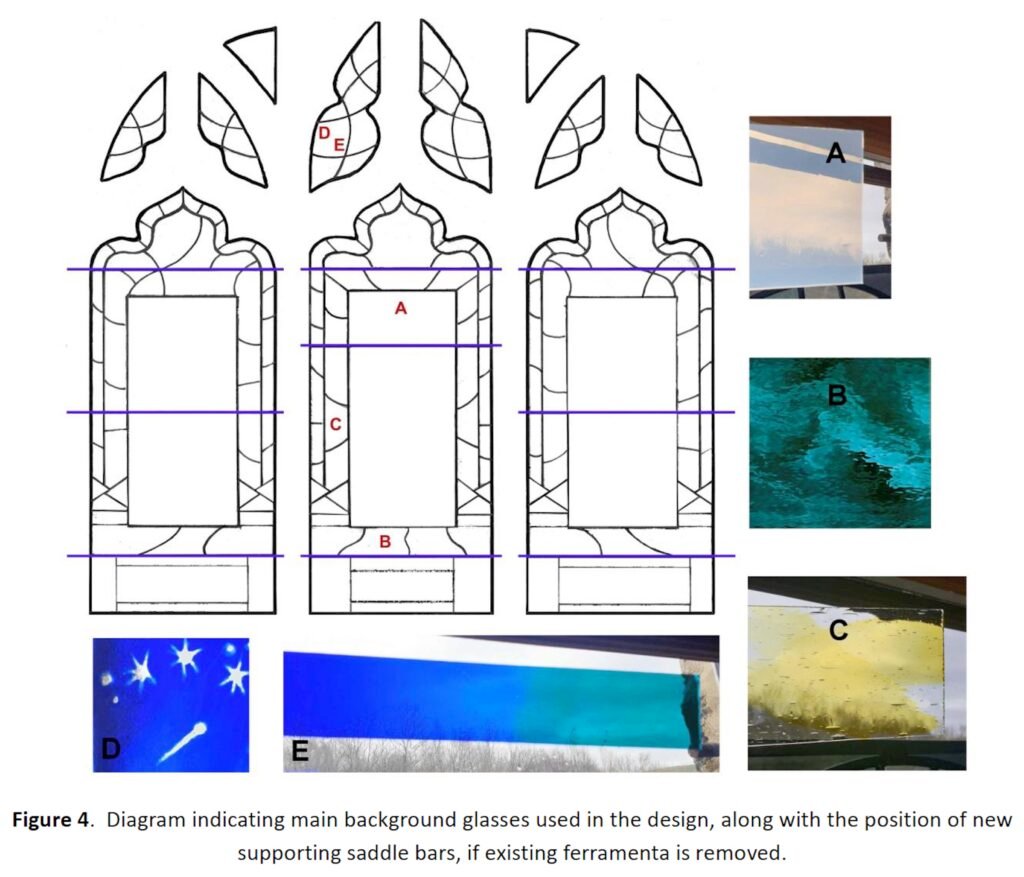 D
E

A

C

B

A

B

C

D

E

**Figure 4**. Diagram indicating main background glasses used in the design, along with the position of new supporting saddle bars, if existing ferramenta is removed.